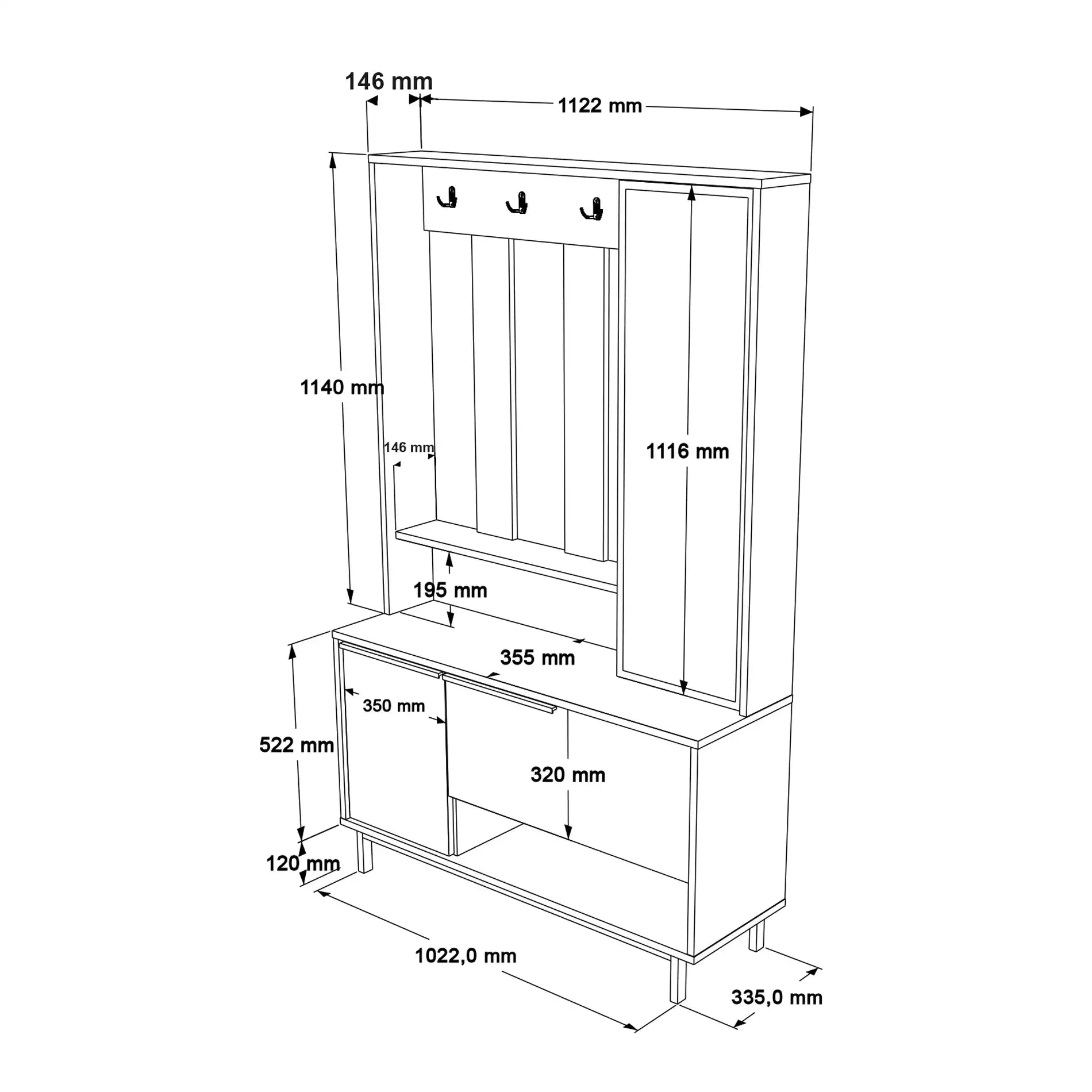 146 mm
1122 mm
1140 mm
146 mm
1116 mm
195 mm
355 mm
350 mm
522 mm
320 mm
120 mm
1022,0 mm
335,0 mm