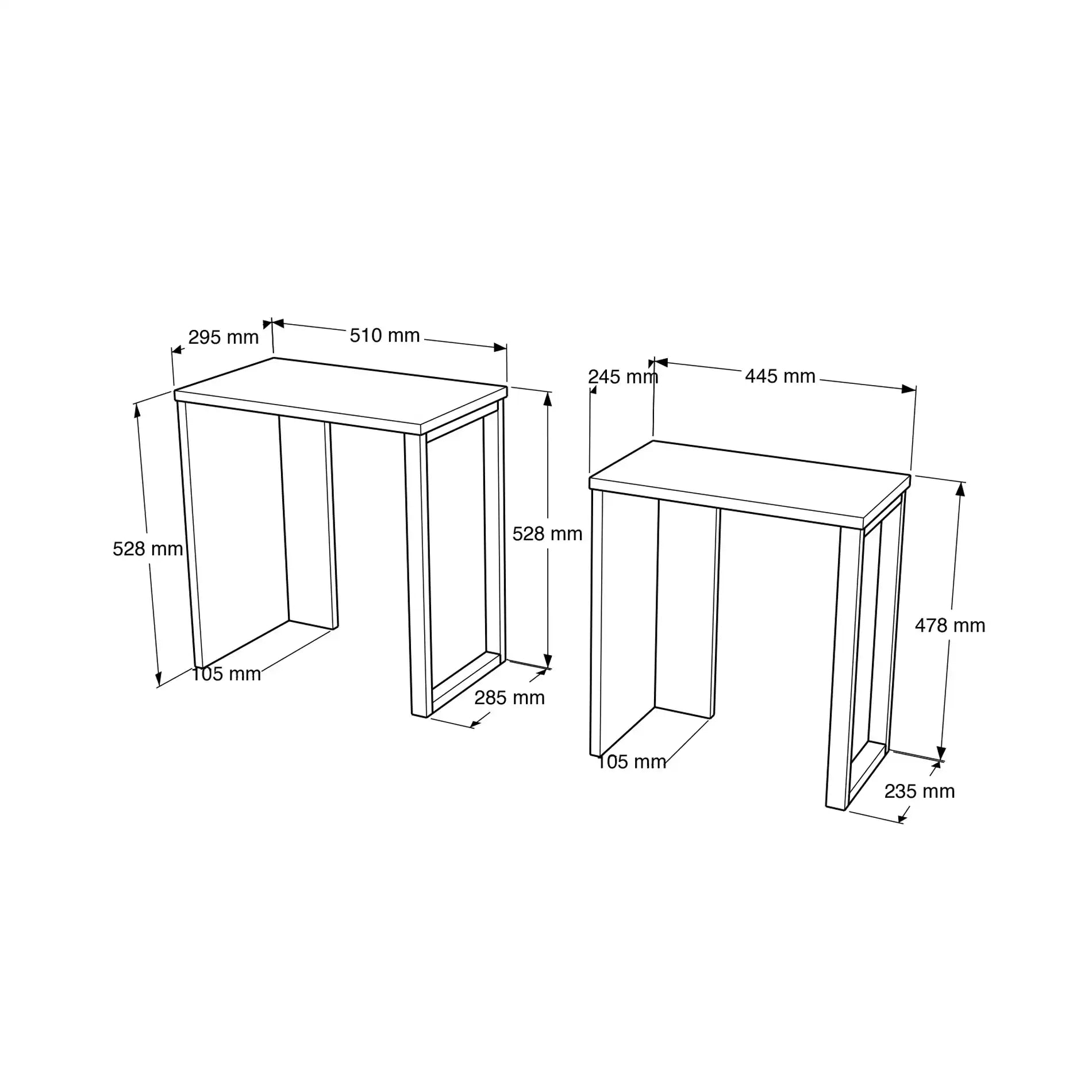 295 mm
510 mm
528 mm
528 mm
105 mm
285 mm
245 mm
445 mm
478 mm
105 mm
235 mm